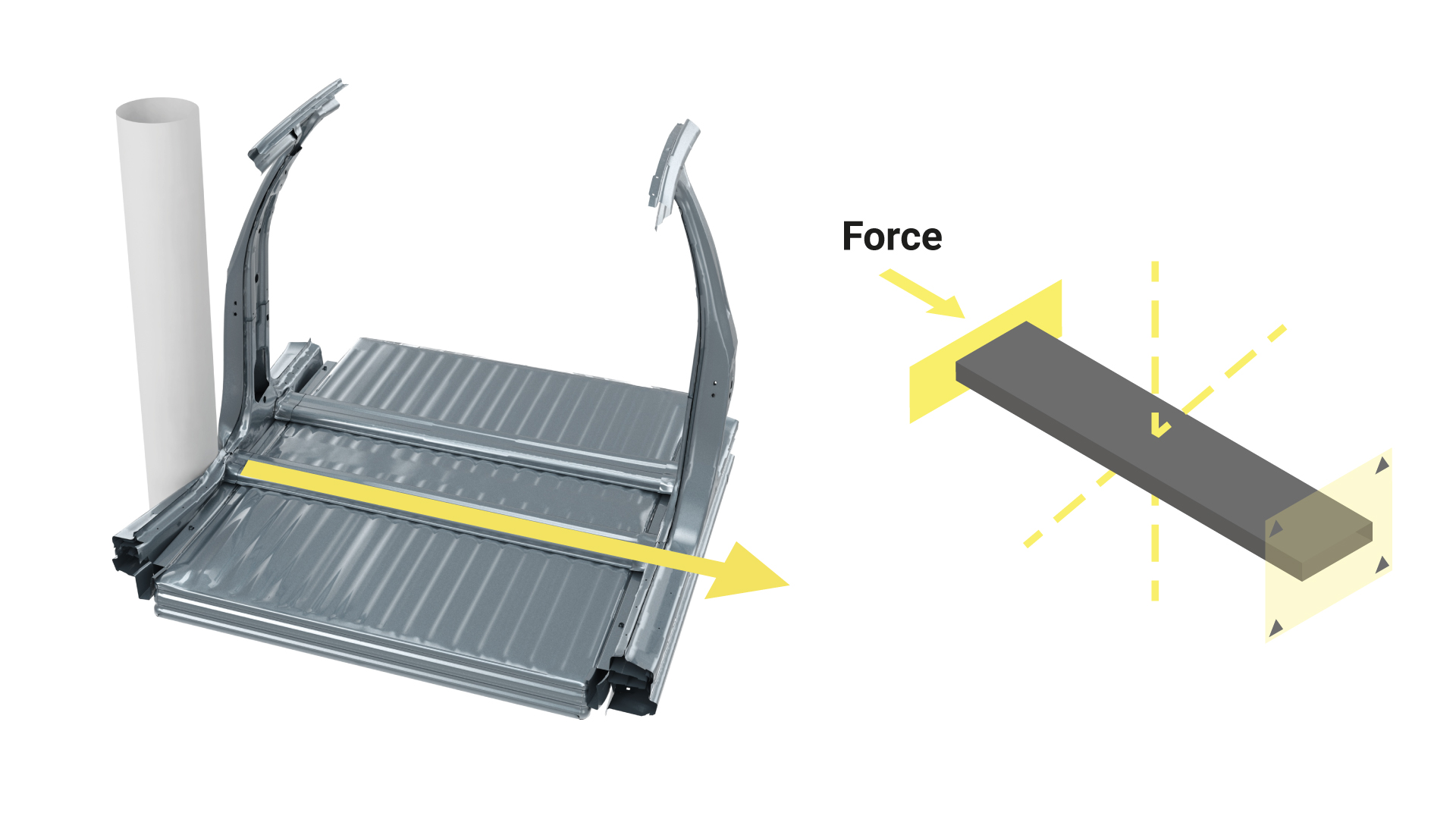 Force