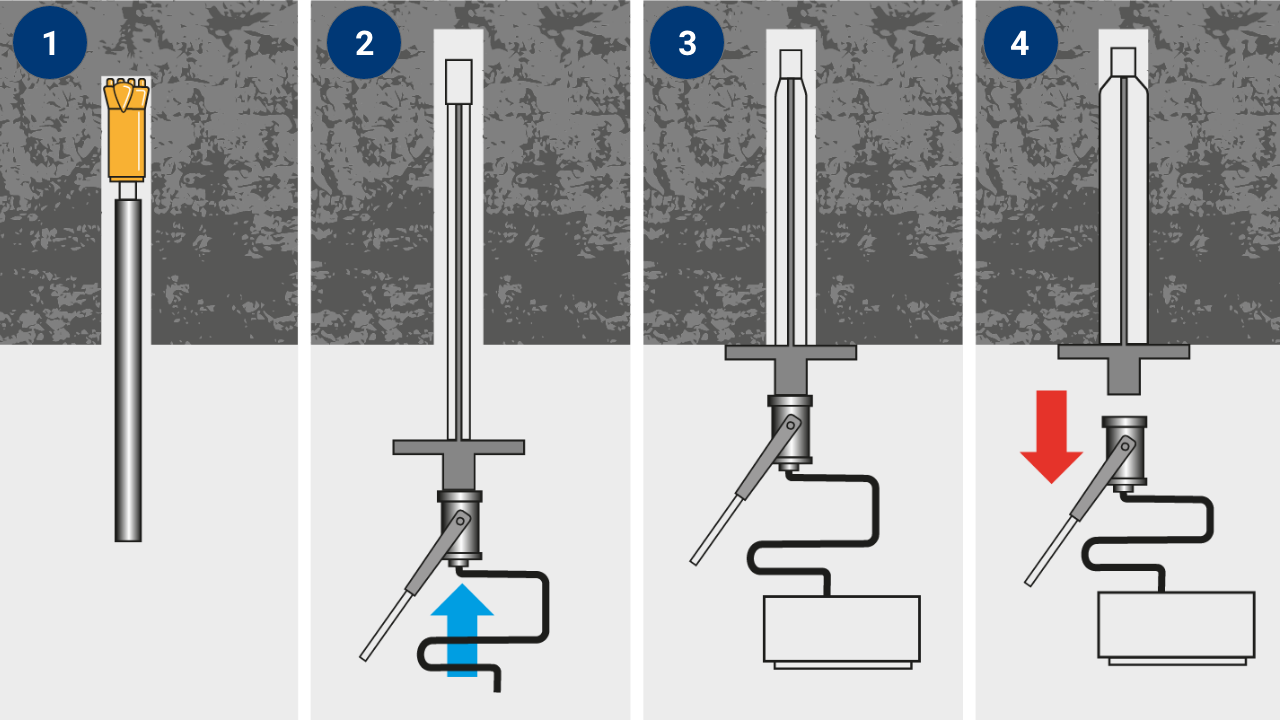 1

2

3

4