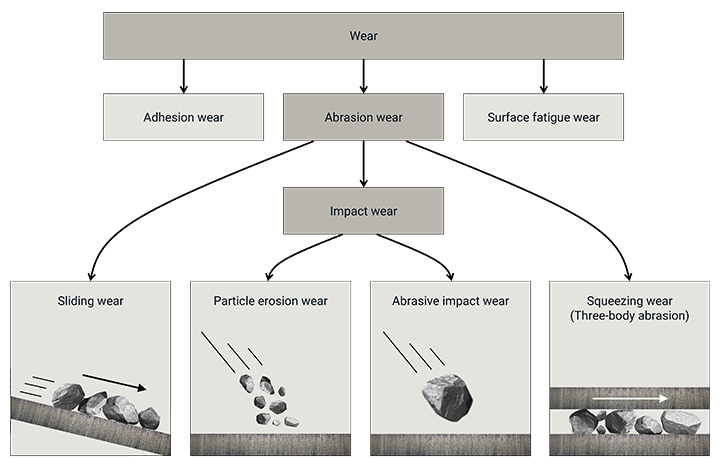 Wear

Adhesion wear

Abrasion wear

Surface fatigue wear

Impact wear

Sliding wear

Particle erosion wear

Abrasive impact wear

Squeezing wear
(Three-body abrasion)